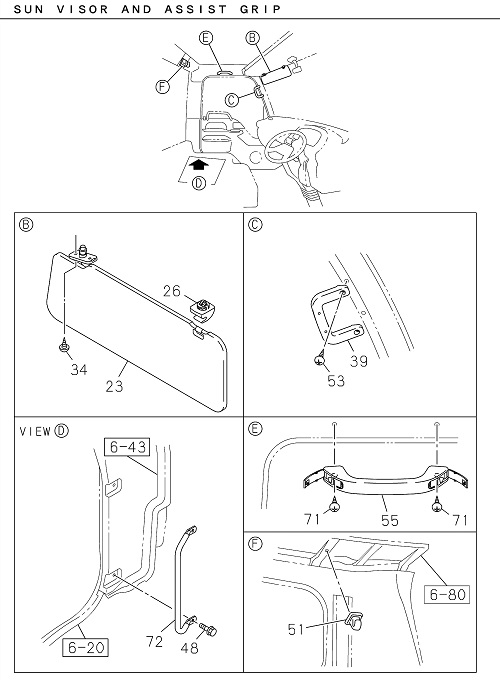 SUN VISOR AND ASSIST GRIP

E
B
F
C
D

B
26
34
23

C
39
53

VIEW D
6-43
6-20
72
48

E
71
55
71

F
6-80
51